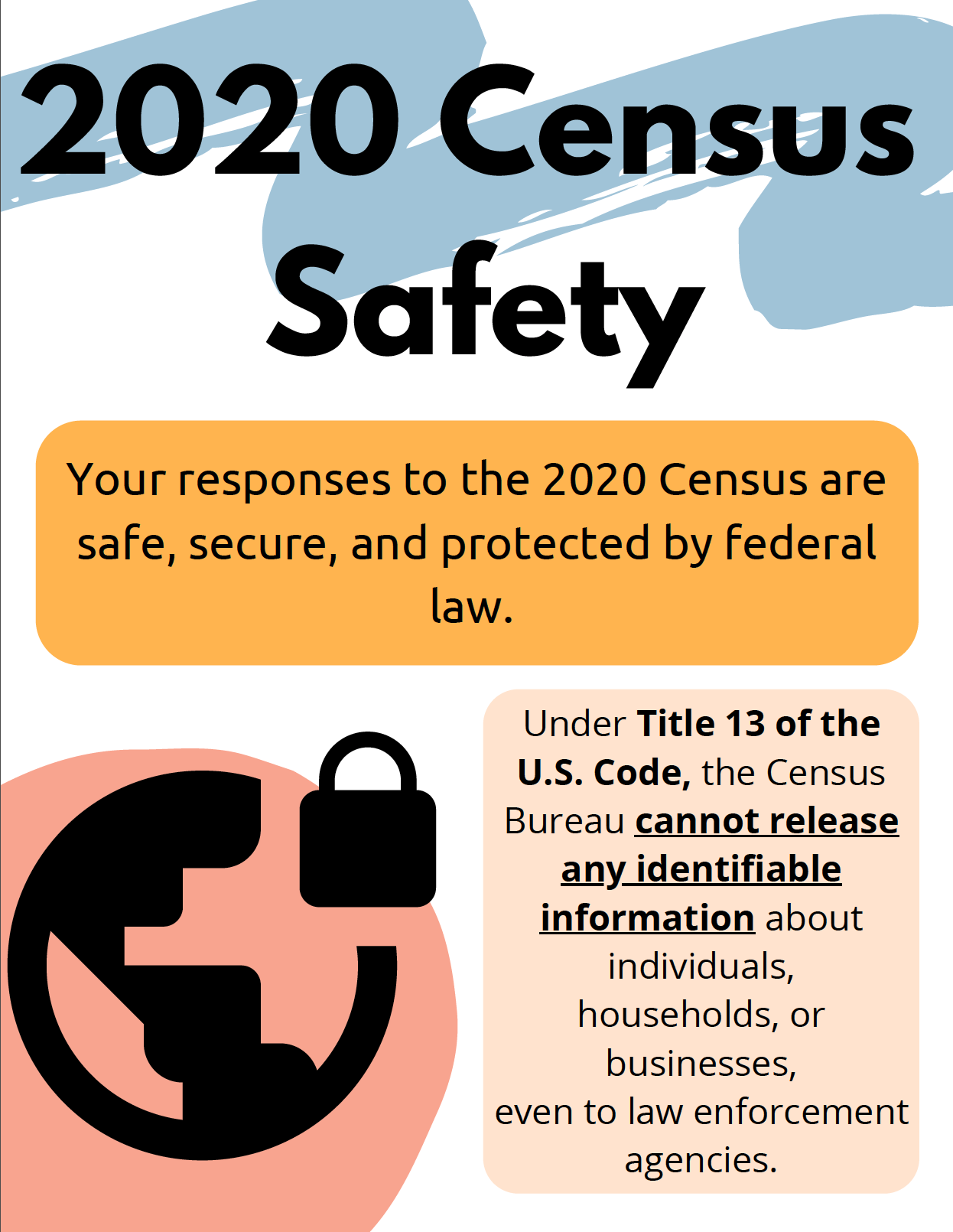 2020 Census
Safety

Your responses to the 2020 Census are safe, secure, and protected by federal law.

Under Title 13 of the U.S. Code, the Census Bureau cannot release any identifiable information about individuals, households, or businesses, even to law enforcement agencies.